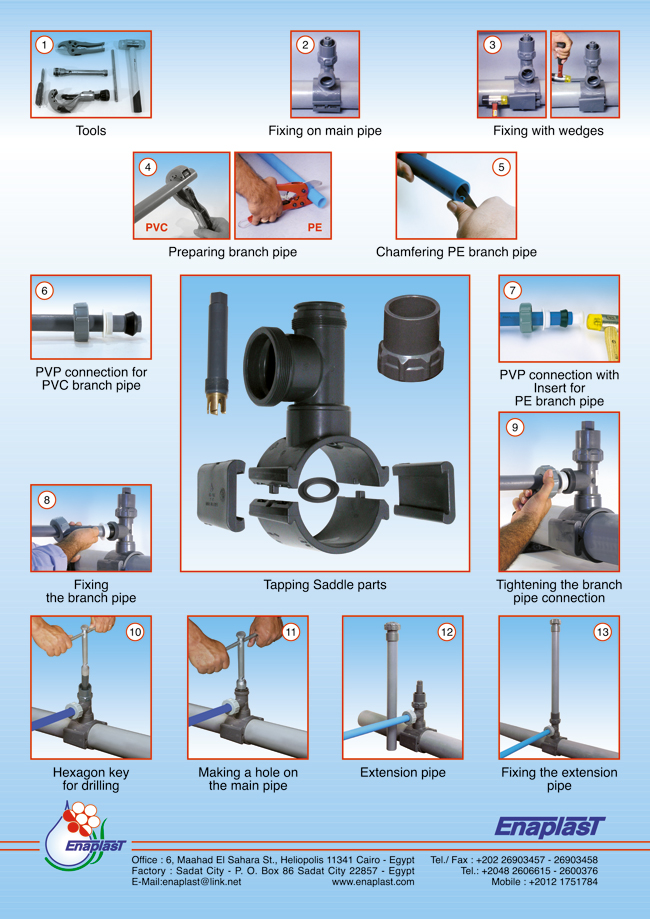 1

Tools

2

Fixing on main pipe

3

Fixing with wedges

4

PVC

PE

Preparing branch pipe

5

Chamfering PE branch pipe

6

PVP connection for PVC branch pipe

Tapping Saddle parts

7

PVP connection with Insert for PE branch pipe

8

Fixing the branch pipe

9

Tightening the branch pipe connection

10

Hexagon key for drilling

11

Making a hole on the main pipe

12

Extension pipe

13

Fixing the extension pipe

Enaplast

Enaplast

Office : 6, Maahad El Sahara St., Heliopolis 11341 Cairo - Egypt
Factory : Sadat City - P. O. Box 86 Sadat City 22857 - Egypt
E-Mail:enaplast@link.net www.enaplast.com

Tel./ Fax : +202 26903457 - 26903458
Tel.: +2048 2606615 - 2600376
Mobile : +2012 1751784